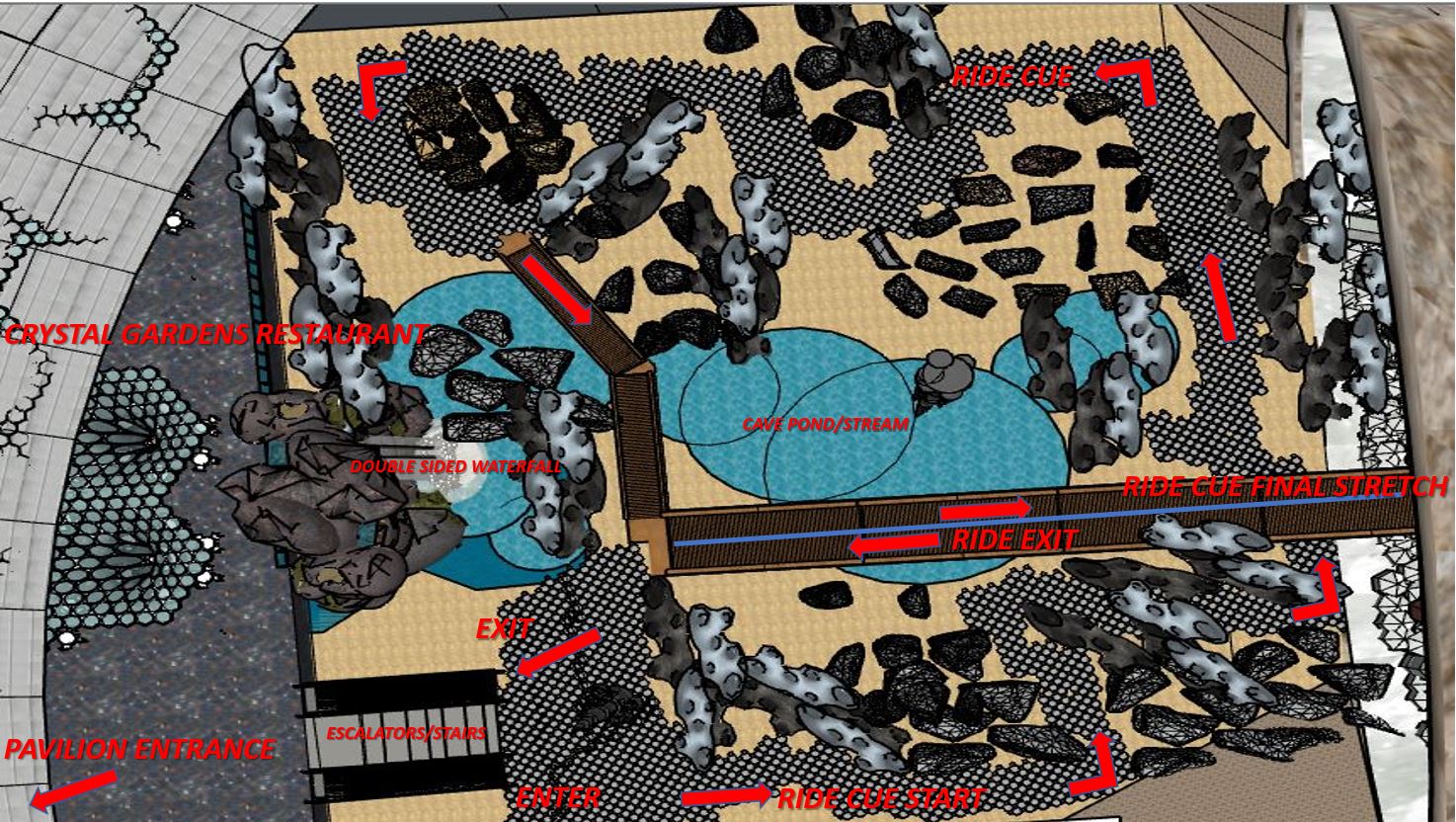 RIDE CUE

CRYSTAL GARDENS RESTAURANT

CAVE POND/STREAM

DOUBLE SIDED WATERFALL

RIDE CUE FINAL STRETCH

RIDE EXIT

EXIT

ESCALATORS/STAIRS

PAVILION ENTRANCE

ENTER

RIDE CUE START